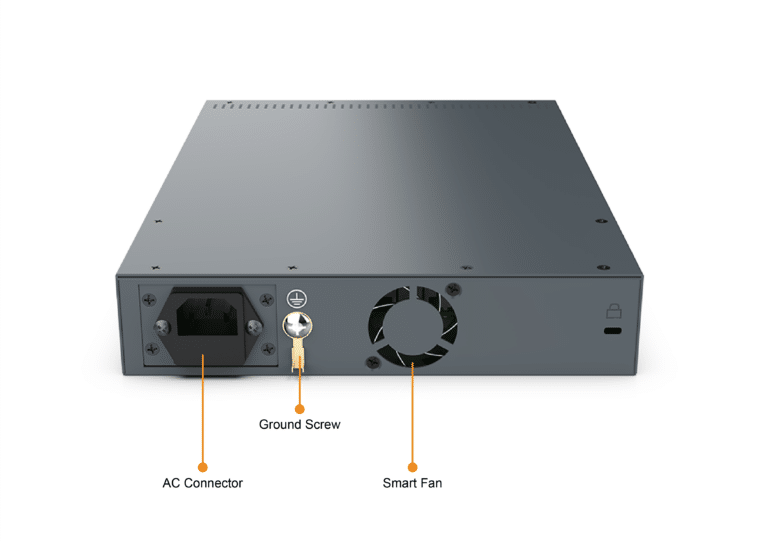 Ground Screw

AC Connector

Smart Fan