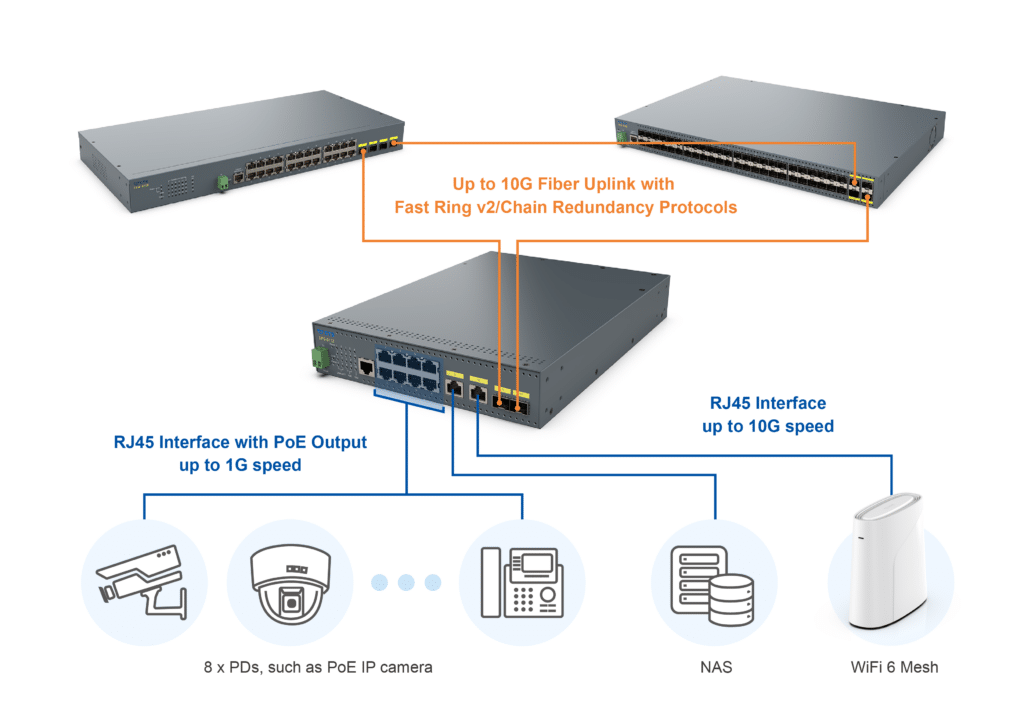 Up to 10G Fiber Uplink with Fast Ring v2/Chain Redundancy Protocols

RJ45 Interface up to 10G speed

RJ45 Interface with PoE Output up to 1G speed

8 x PDs, such as PoE IP camera

NAS

WiFi 6 Mesh